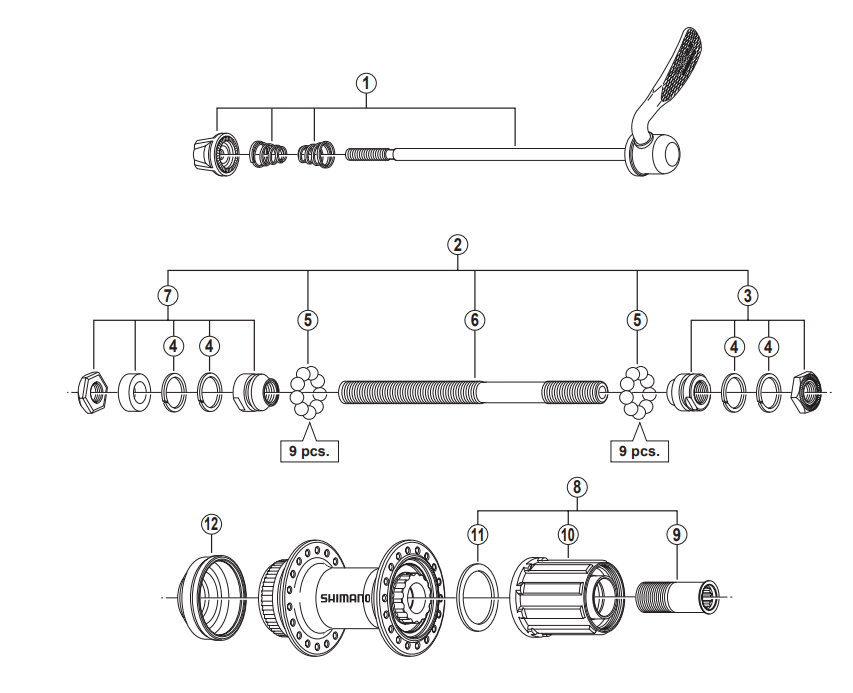 1

2

7

5

6

5

3

4

4

4

4

9 pcs.

9 pcs.

8

12

11

10

9

SHIMANO