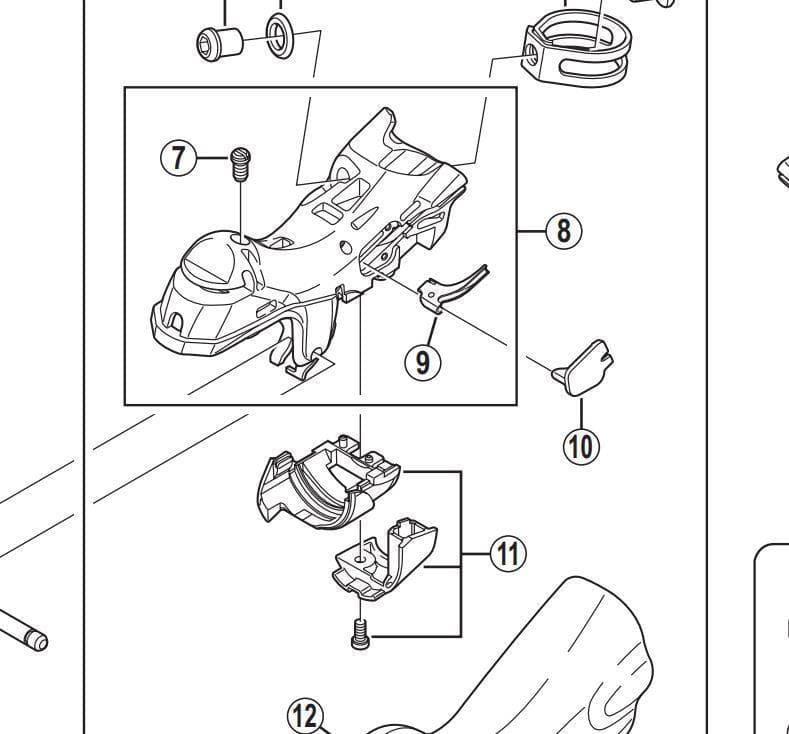 7
8
9
10
11
12