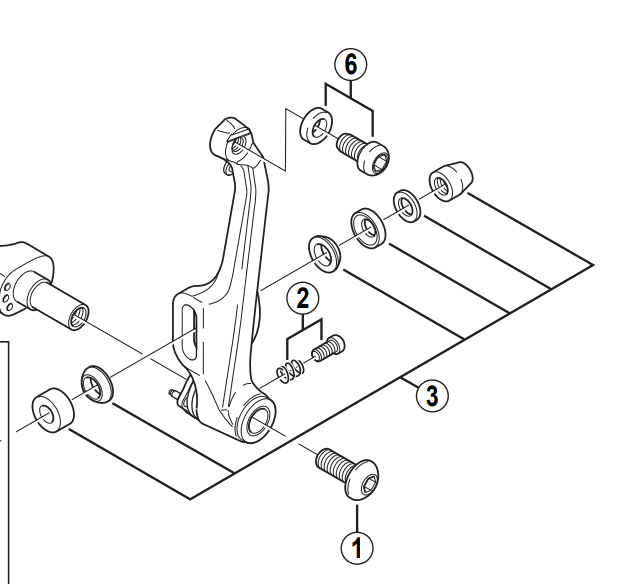 6
2
3
1