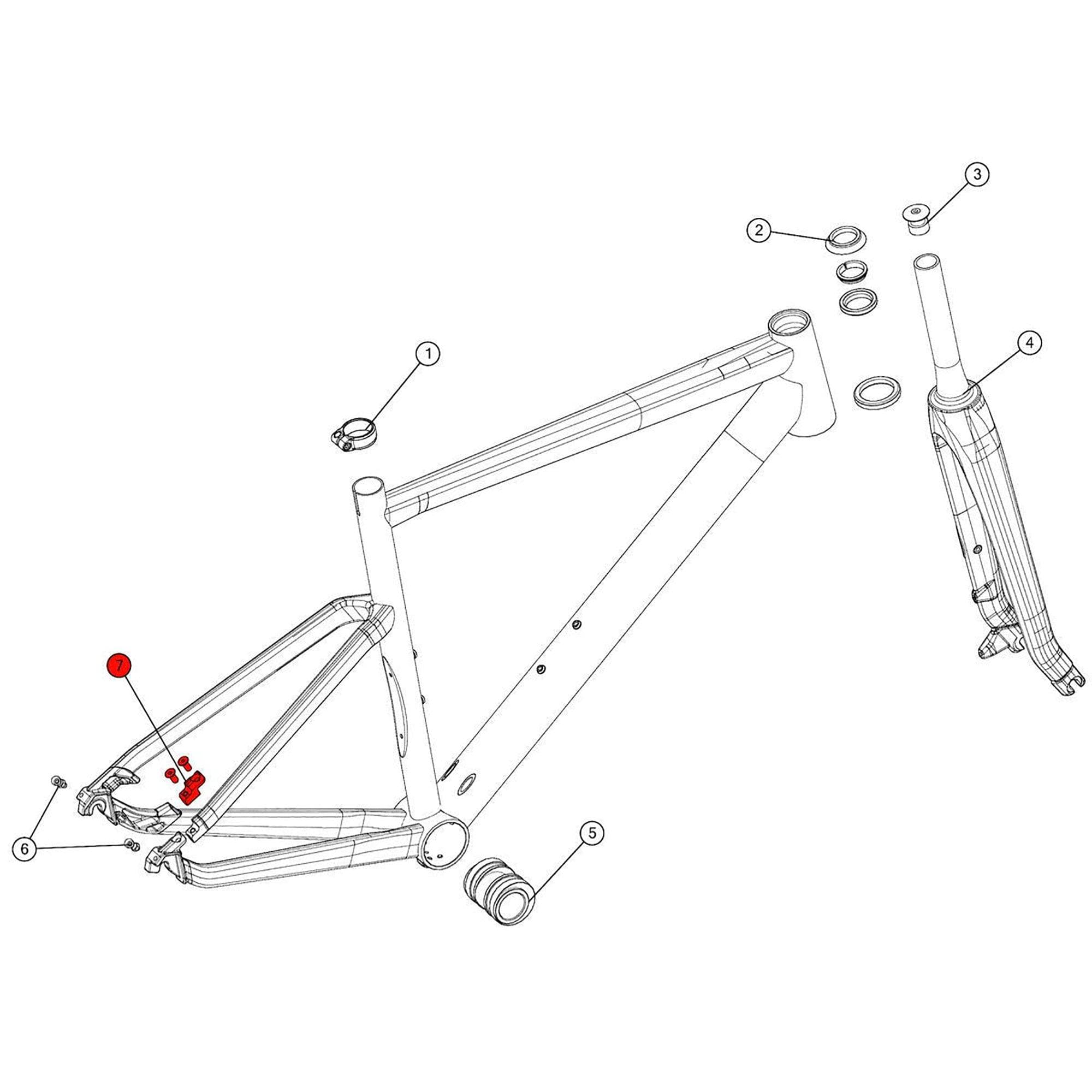 3
2
1
4
7
6
5