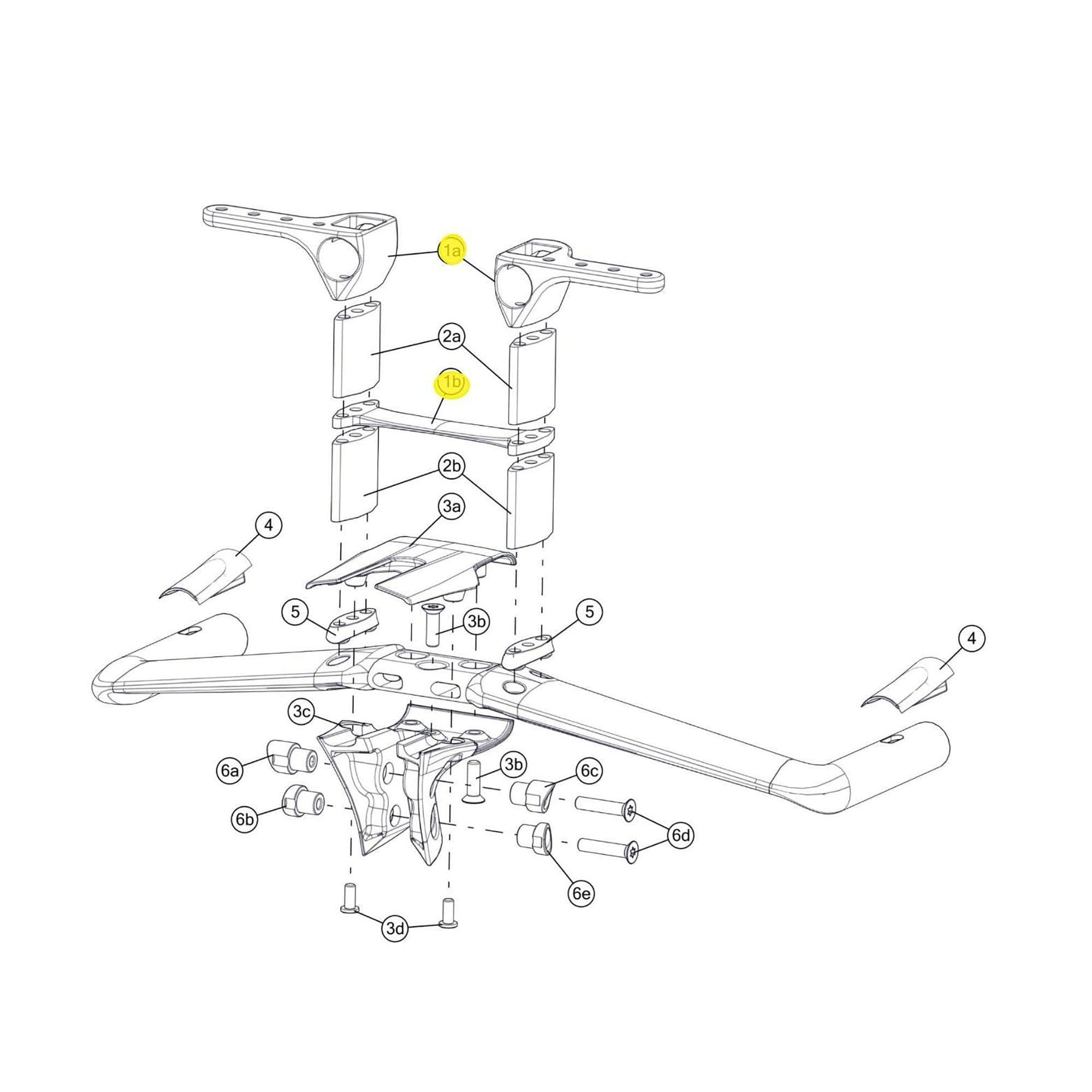 1a
2a
1b
2b
3a
4
5
3b
5
4
3c
6a
3b
6c
6b
6d
6e
3d