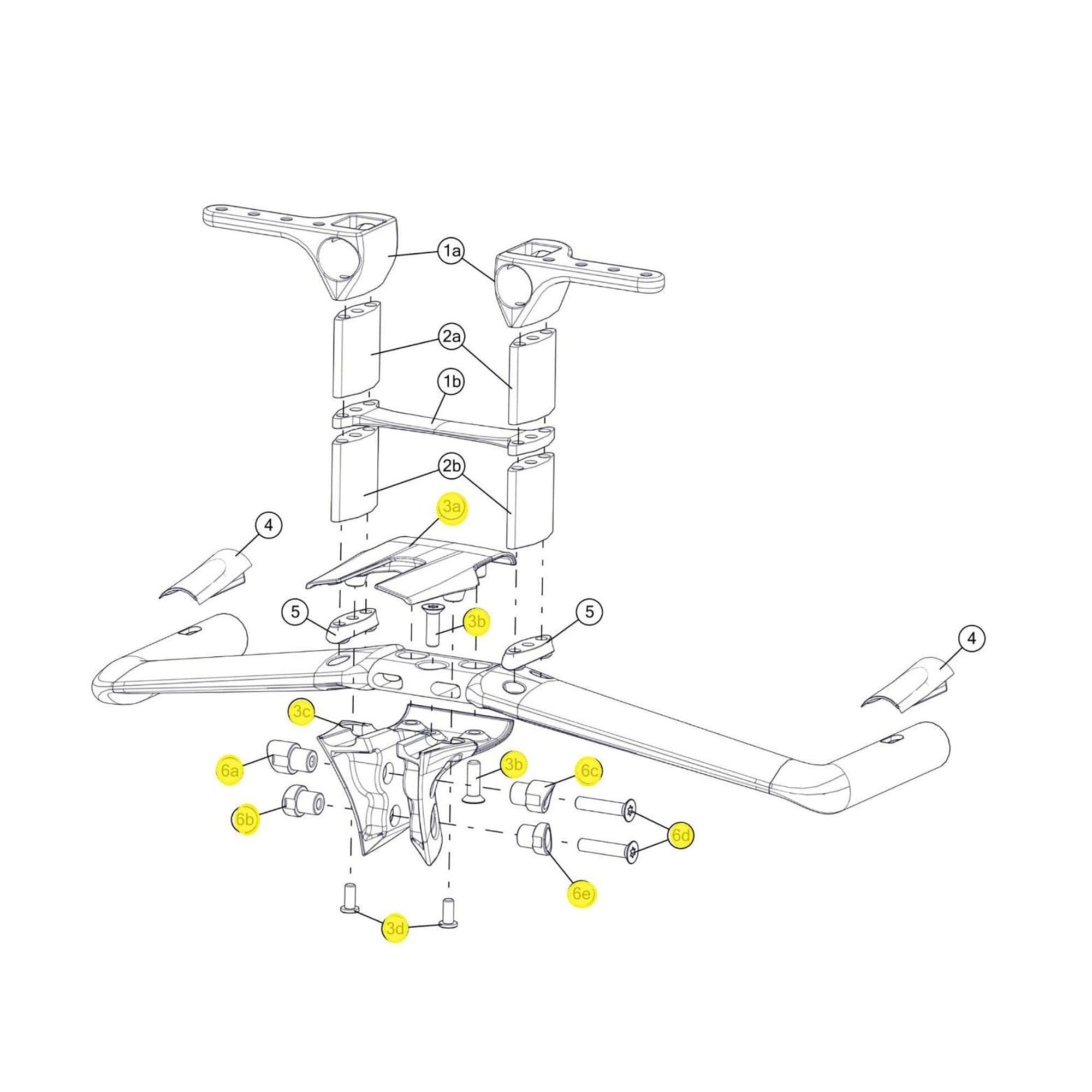 1a
2a
1b
2b
3a
4
5
3b
5
4
3c
6a
3b
6c
6b
6d
6e
3d