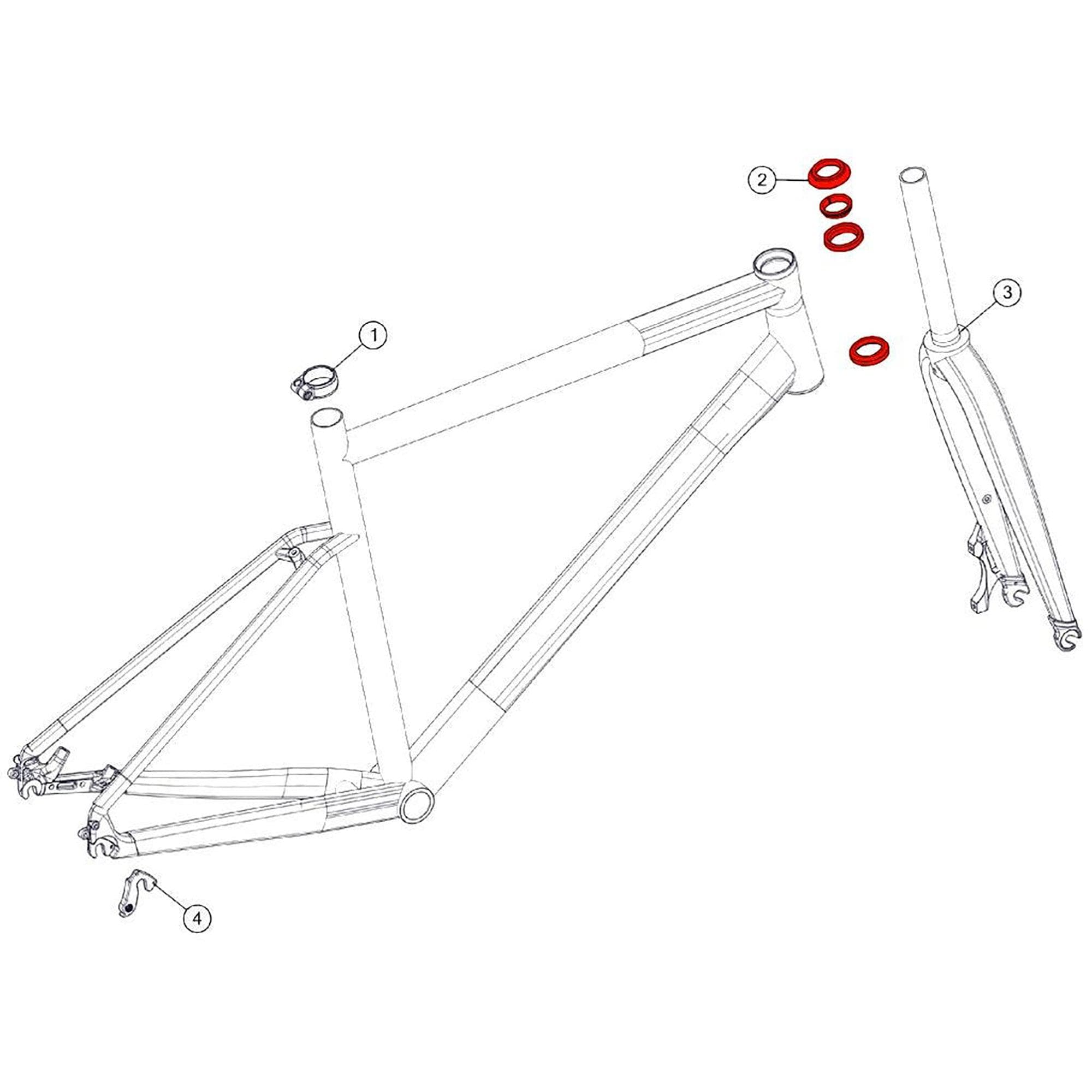 2
3
1
4