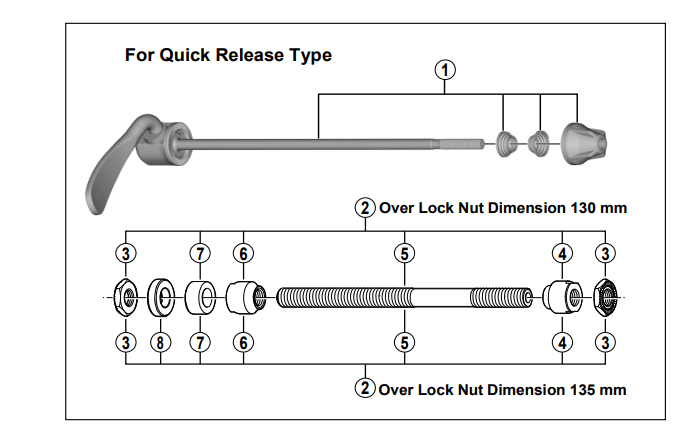 For Quick Release Type

1

2 Over Lock Nut Dimension 130 mm

3 7 6 5 4 3

3 8 7 6 5 4 3

2 Over Lock Nut Dimension 135 mm