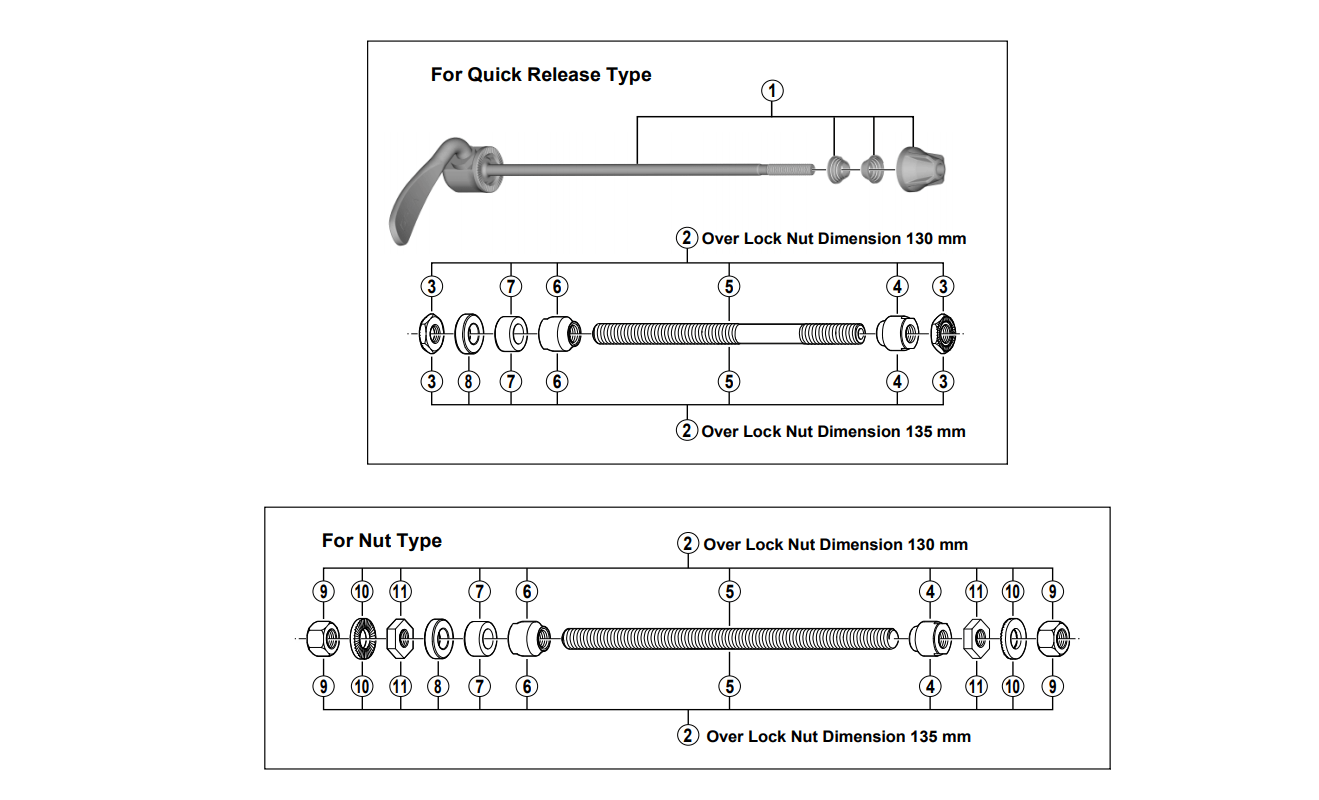 For Quick Release Type

1

2 Over Lock Nut Dimension 130 mm

3 7 6 5 4 3

3 8 7 6 5 4 3

2 Over Lock Nut Dimension 135 mm

For Nut Type

2 Over Lock Nut Dimension 130 mm

9 10 11 7 6 5 4 11 10 9

9 10 11 8 7 6 5 4 11 10 9

2 Over Lock Nut Dimension 135 mm