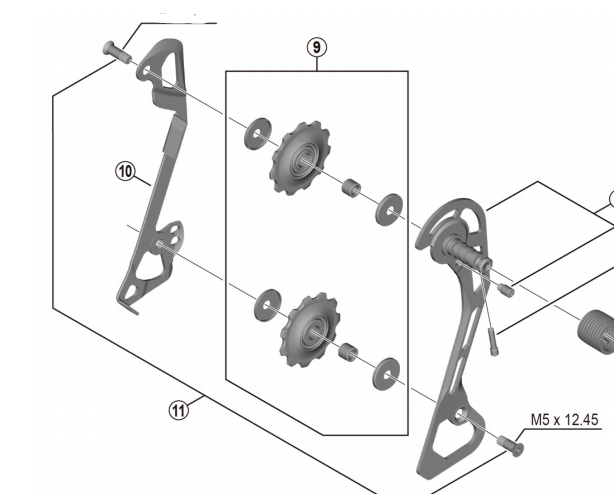 9

10

11

M5 x 12.45