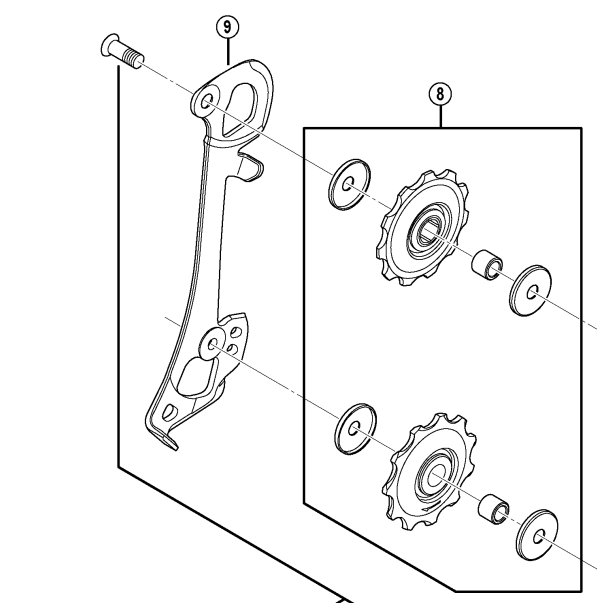 9

8