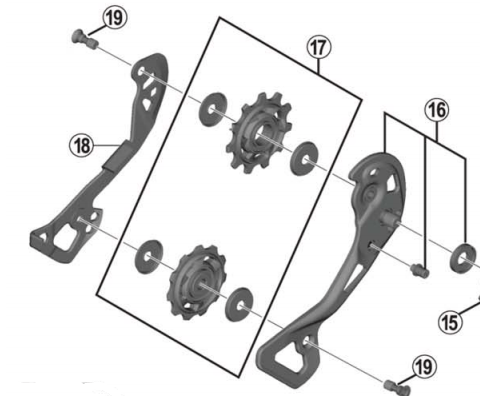 19
17
16
18
15
19