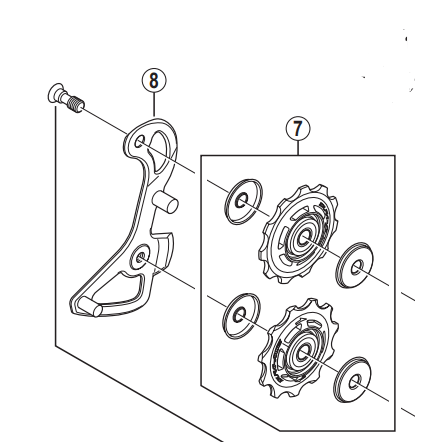 8

7