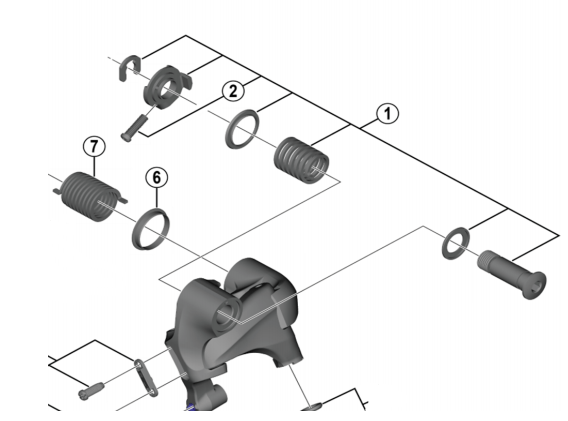 2
1
7
6