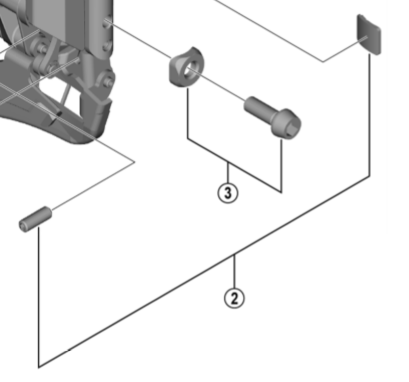 3

2