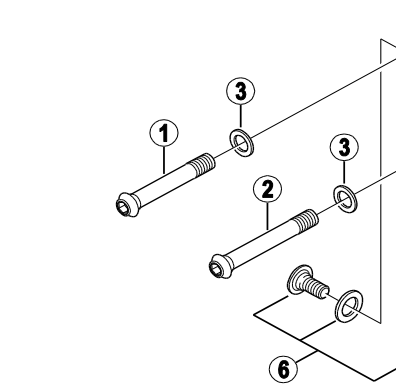 3
1
3
2
6