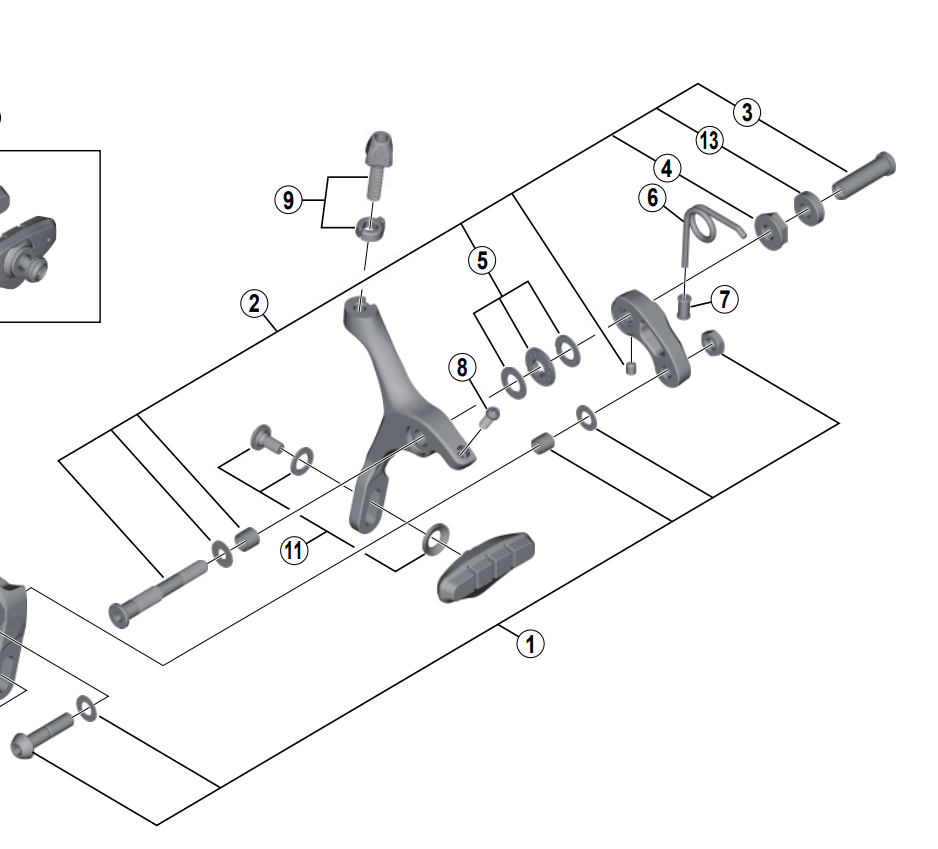 3
13
4
6
9
5
7
2
8
11
1