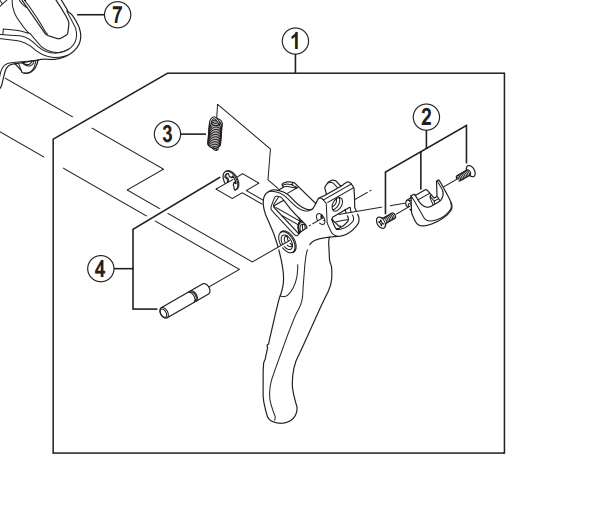 7
1
3
2
4