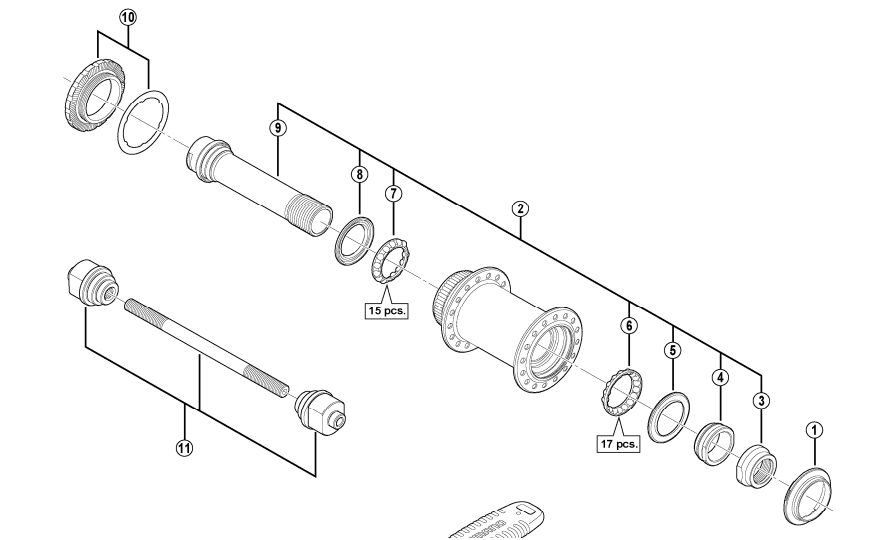 10

9

8

7

2

15 pcs.

6

5

4

3

1

17 pcs.

11