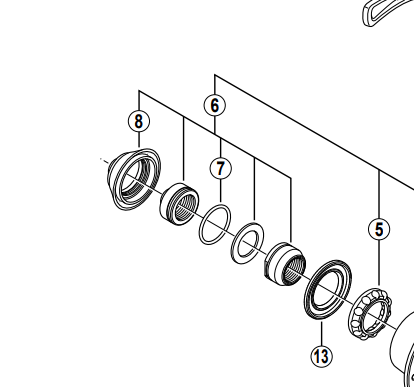 6
8
7
5
13