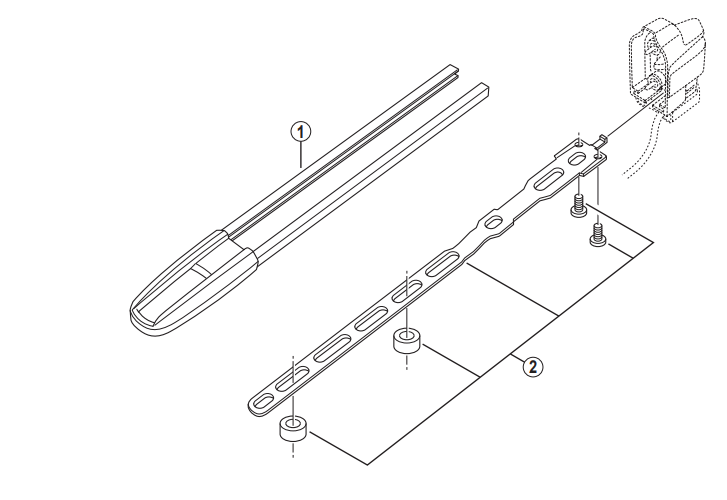 1
2