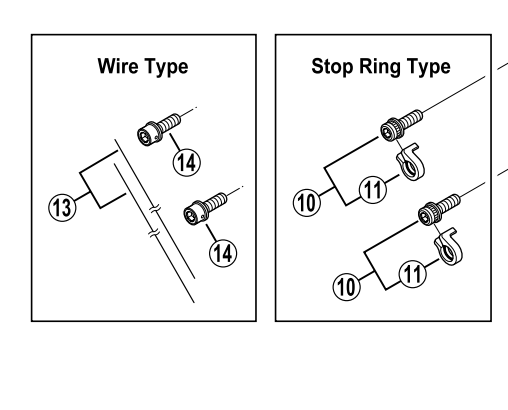 Wire Type

14

13

14

Stop Ring Type

10

11

10

11