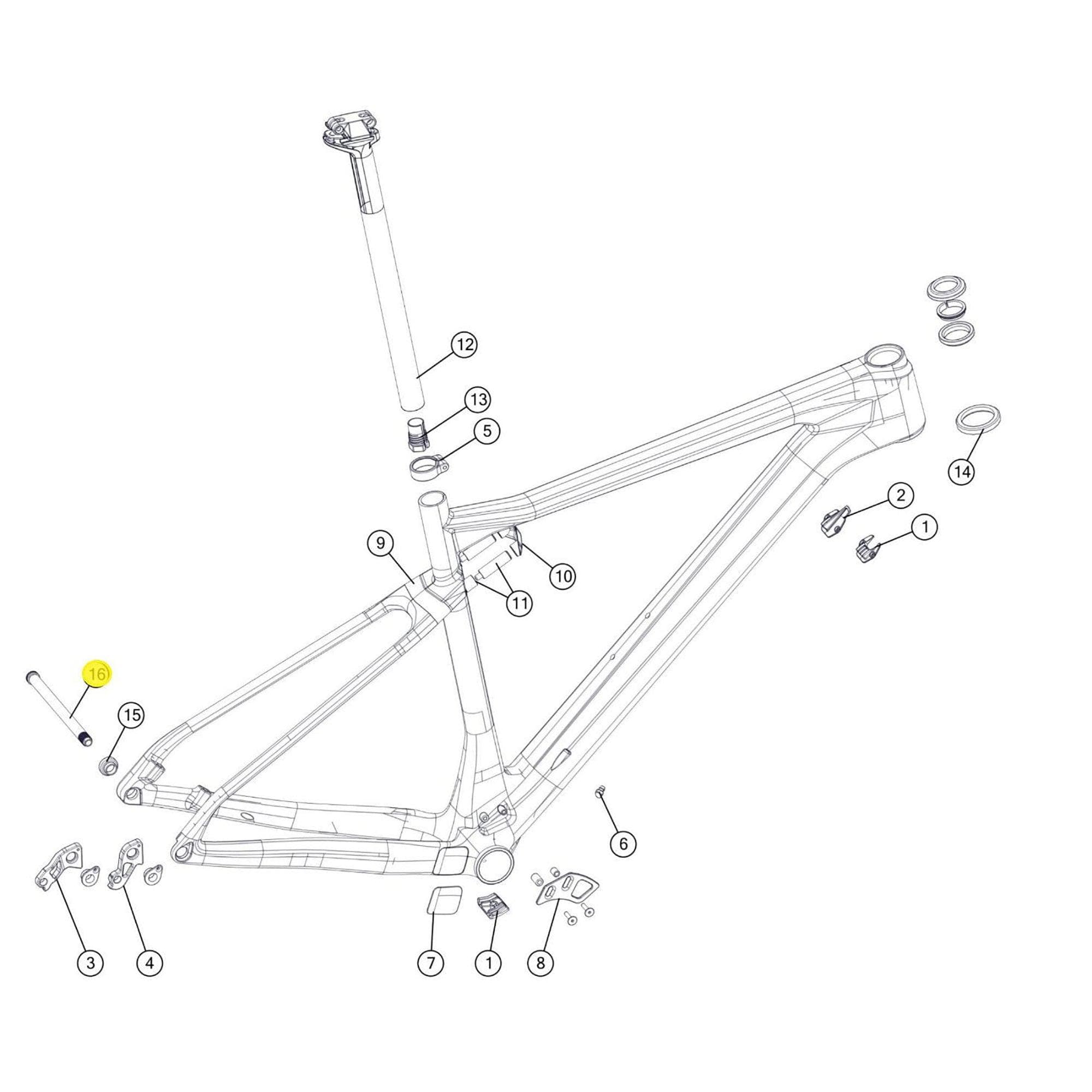 12
13
5
14
2
1
9
10
11
16
15
6
3
4
7
1
8