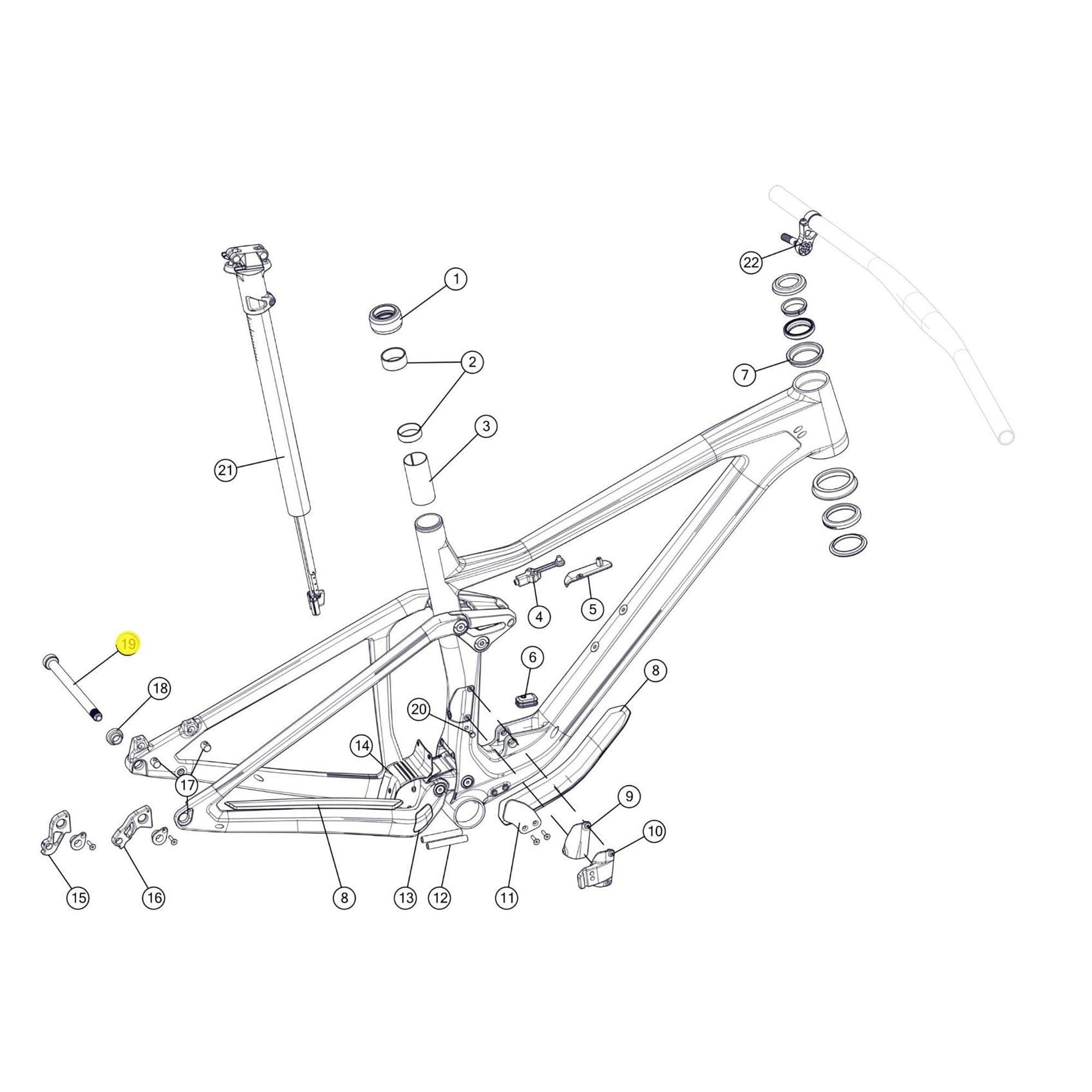 22
1
2
7
3
21
4
5
19
6
8
18
20
14
17
9
10
15
16
8
13
12
11