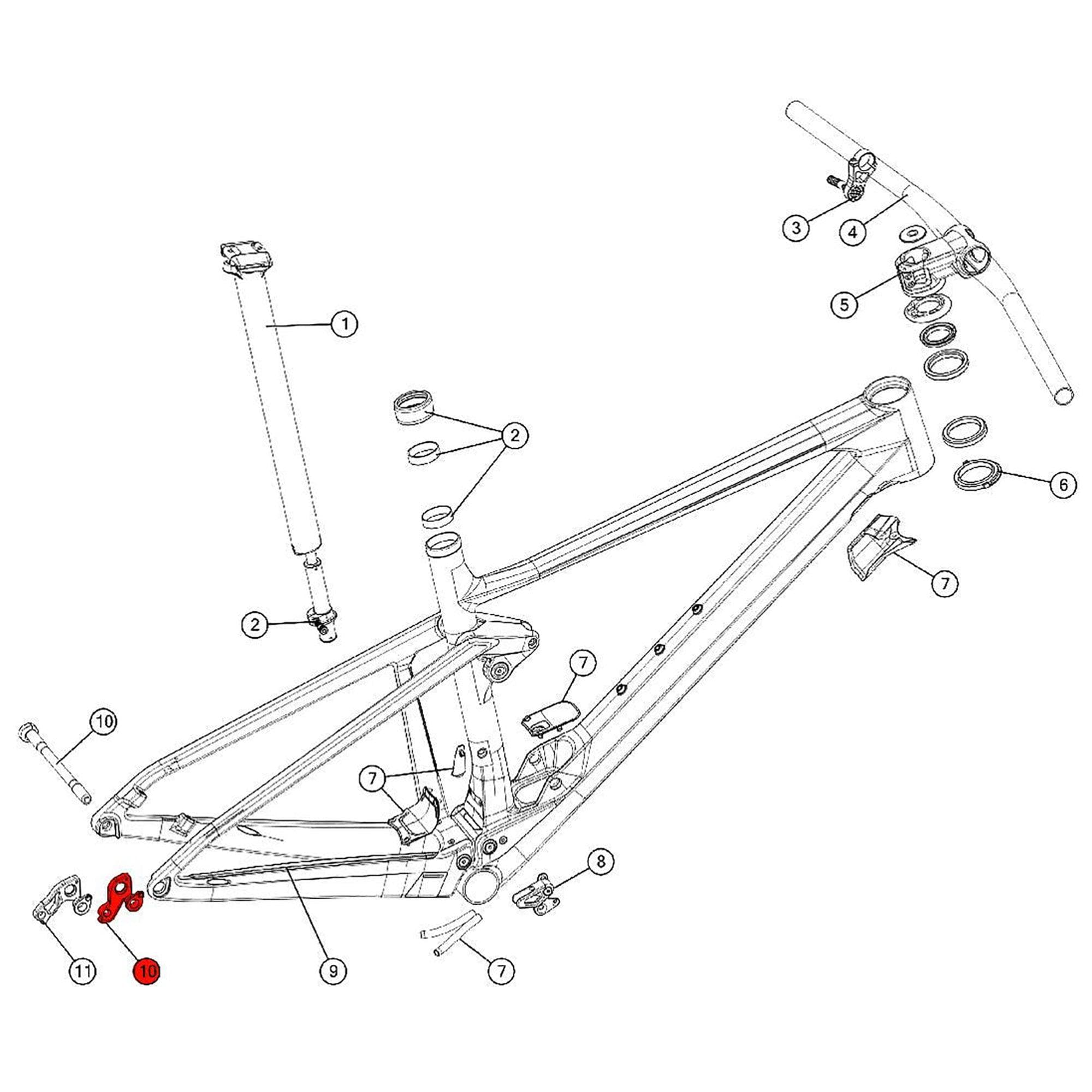 3
4
1
5
2
6
7
2
7
10
7
8
11
10
9
7