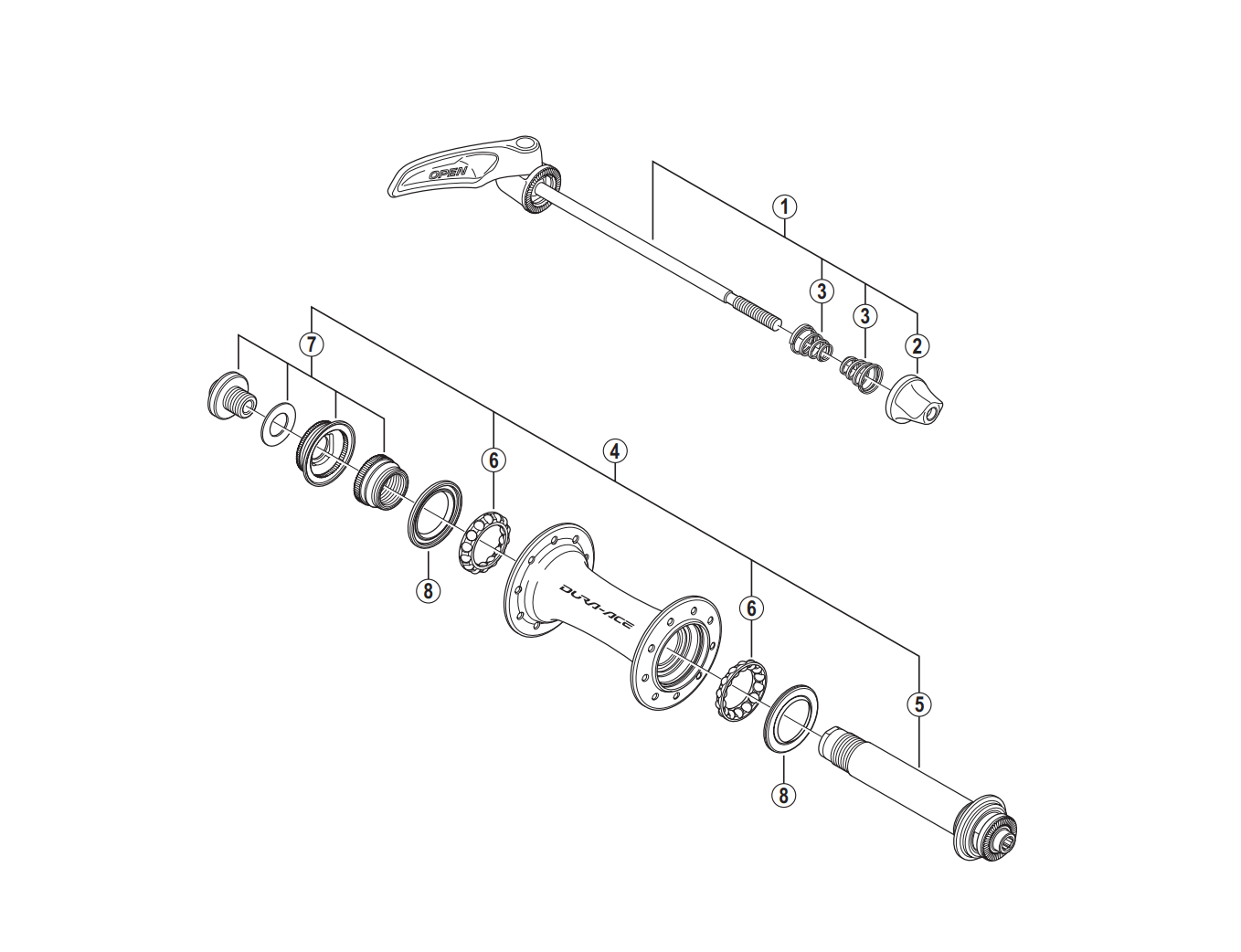 OPEN
1
3
3
2
7
6
4
8
DURA-ACE
6
5
8