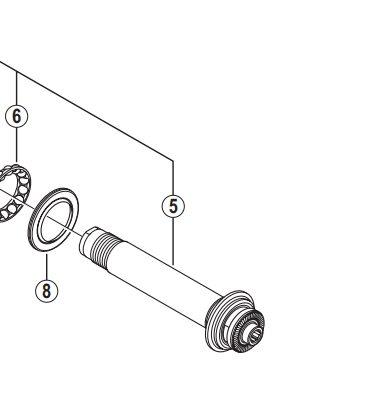 6
5
8