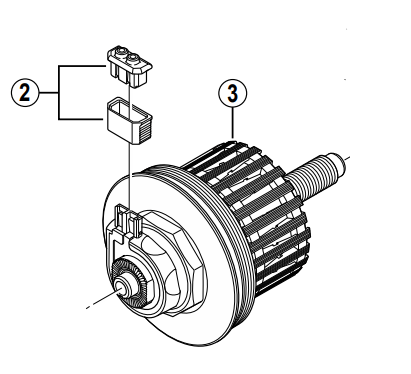 2

3