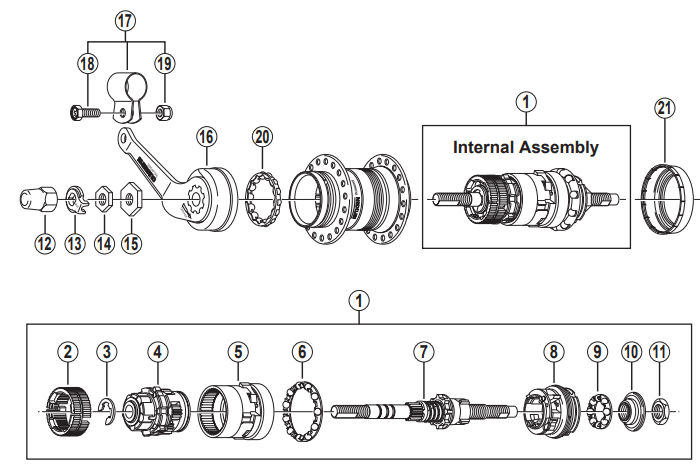 17
18
19
16
20
1
Internal Assembly
21
12
13
14
15
1
2
3
4
5
6
7
8
9
10
11