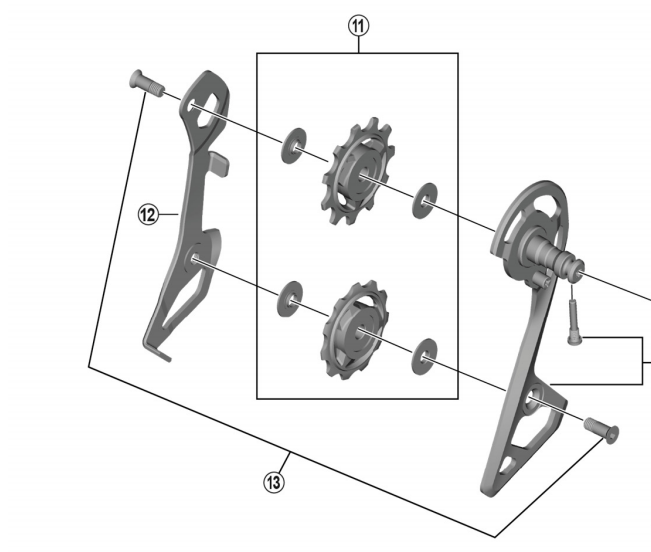 11
12
13