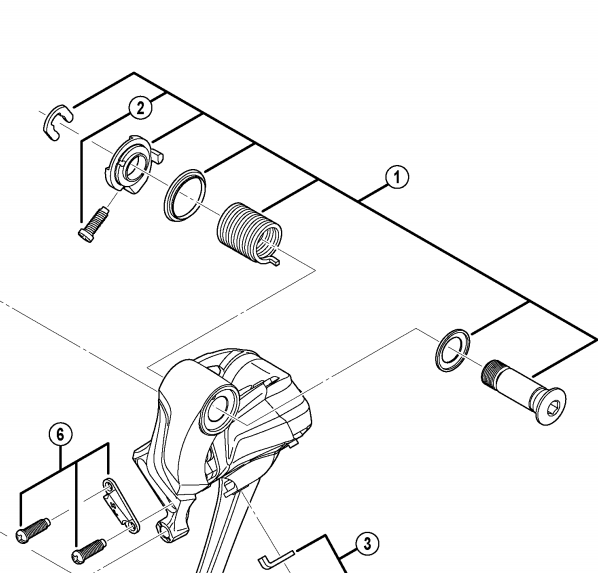 2
1
6
3