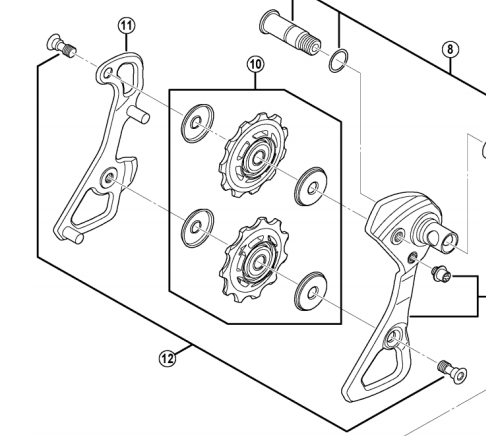 11
10
8
12