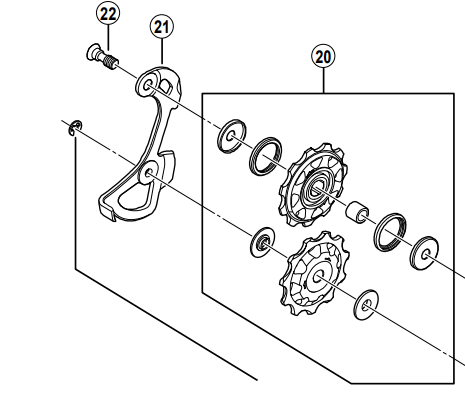 22
21
20