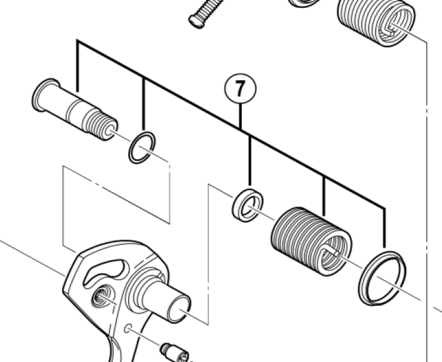 7