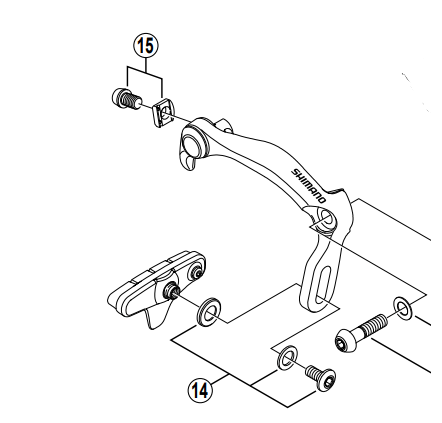 15

SHIMANO

14