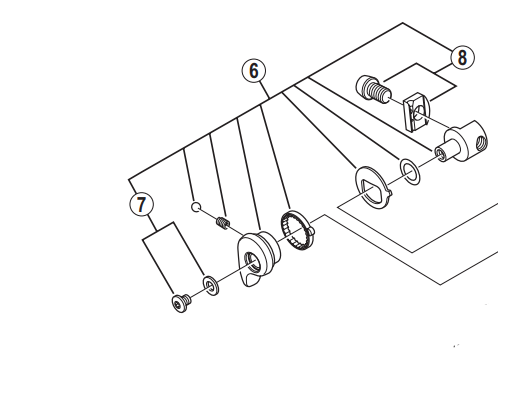 8
6
7